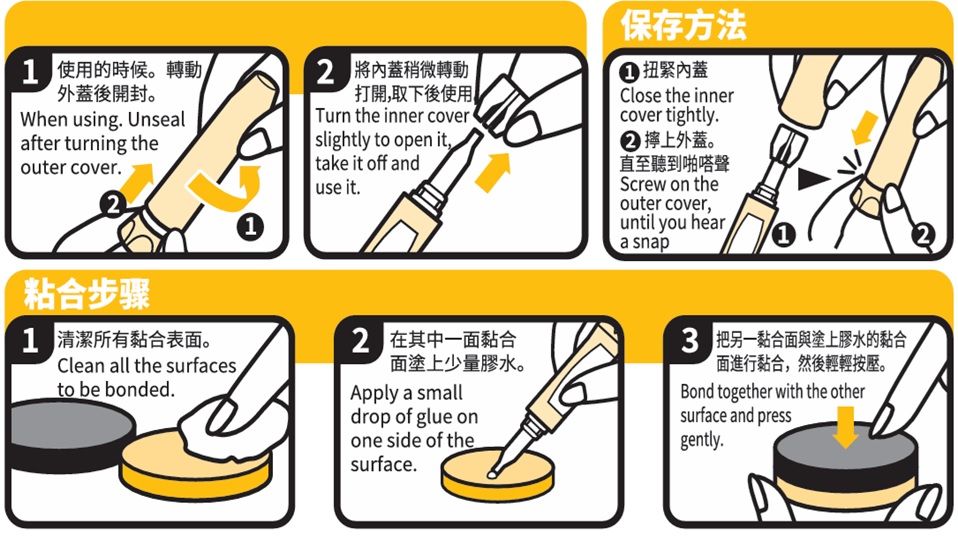 1 使用的時候。轉動外蓋後開封。
When using. Unseal after turning the outer cover.
2 1

2 將內蓋稍微轉動打開,取下後使用
Turn the inner cover slightly to open it, take it off and use it.

保存方法
1 扭緊內蓋
Close the inner cover tightly.
2 擰上外蓋。直至聽到啪嗒聲
Screw on the outer cover, until you hear a snap
1 2

粘合步驟
1 清潔所有黏合表面。
Clean all the surfaces to be bonded.

2 在其中一面黏合面塗上少量膠水。
Apply a small drop of glue on one side of the surface.

3 把另一黏合面與塗上膠水的黏合面進行黏合，然後輕輕按壓。
Bond together with the other surface and press gently.